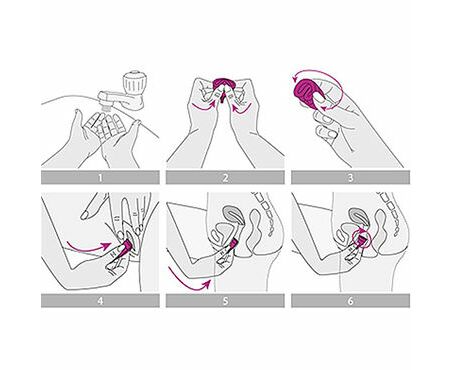 1
2
3
4
5
6